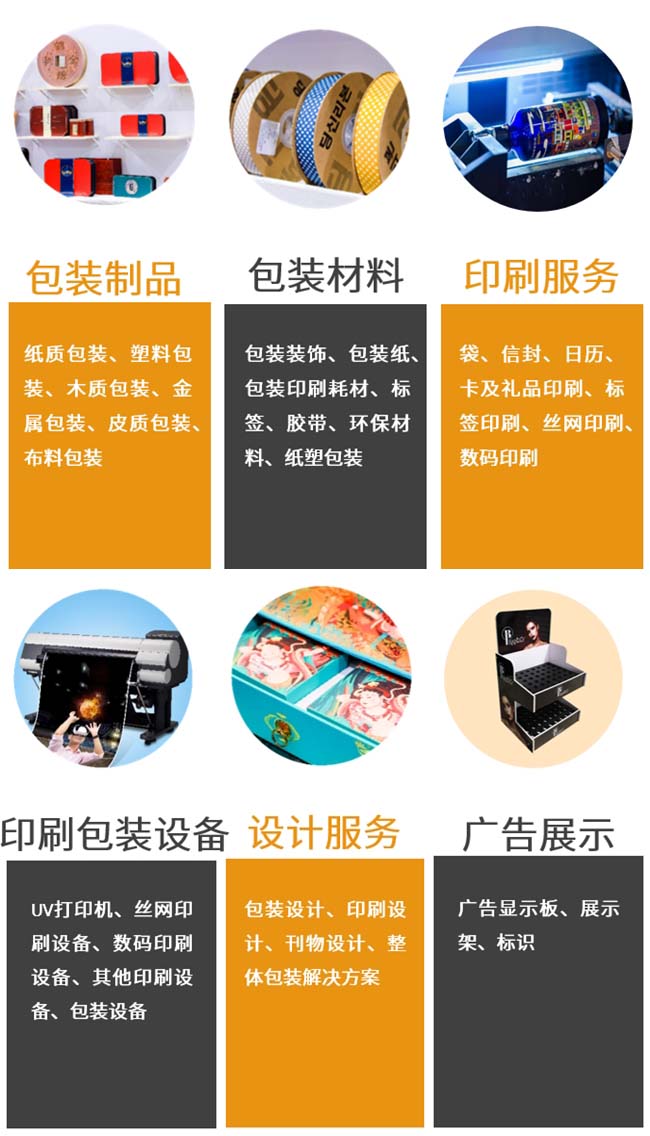 包装制品

纸质包装、塑料包装、木质包装、金属包装、皮质包装、布料包装

包装材料

包装装饰、包装纸、包装印刷耗材、标签、胶带、环保材料、纸塑包装

印刷服务

袋、信封、日历、卡及礼品印刷、标签印刷、丝网印刷、数码印刷

印刷包装设备

UV打印机、丝网印刷设备、数码印刷设备、其他印刷设备、包装设备

设计服务

包装设计、印刷设计、刊物设计、整体包装解决方案

广告展示

广告显示板、展示架、标识