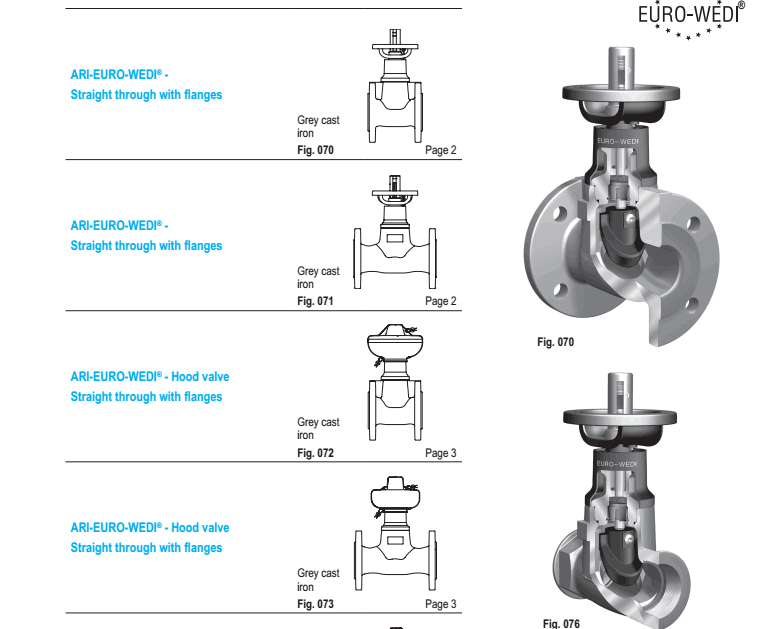 EURO-WEDI®

ARI-EURO-WEDI® - Straight through with flanges

Grey cast iron
Fig. 070
Page 2

ARI-EURO-WEDI® - Straight through with flanges

Grey cast iron
Fig. 071
Page 2

ARI-EURO-WEDI® - Hood valve Straight through with flanges

Grey cast iron
Fig. 072
Page 3

ARI-EURO-WEDI® - Hood valve Straight through with flanges

Grey cast iron
Fig. 073
Page 3

EURO-WEDI
Fig. 070

EURO-WEDI
Fig. 076